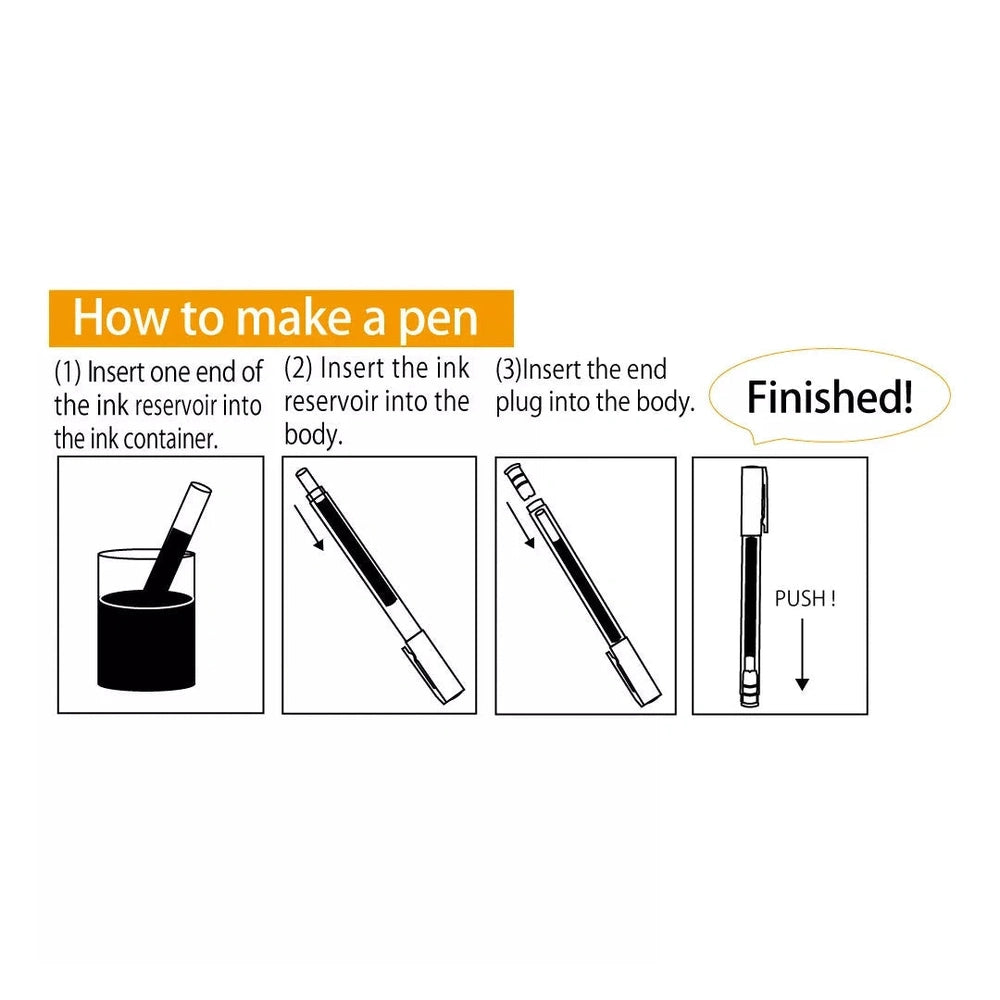 How to make a pen

(1) Insert one end of the ink reservoir into the ink container.

(2) Insert the ink reservoir into the body.

(3)Insert the end plug into the body.

Finished!

PUSH !